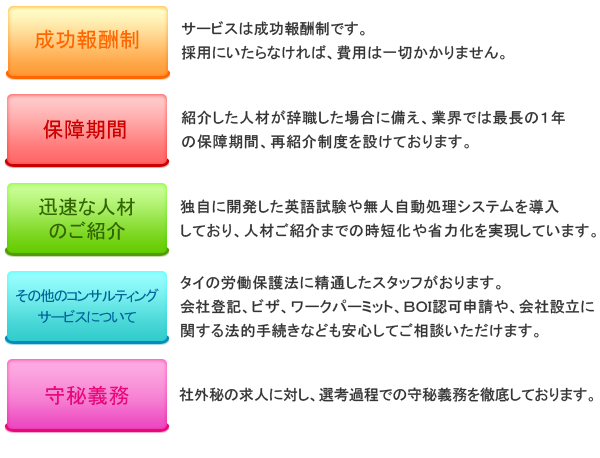 成功報酬制

サービスは成功報酬制です。
採用にいたらなければ、費用は一切かかりません。

保障期間

紹介した人材が辞職した場合に備え、業界では最長の1年の保障期間、再紹介制度を設けております。

迅速な人材
のご紹介

独自に開発した英語試験や無人自動処理システムを導入しており、人材ご紹介までの時短化や省力化を実現しています。

その他のコンサルティング
サービスについて

タイの労働保護法に精通したスタッフがおります。
会社登記、ビザ、ワークパーミット、BOI認可申請や、会社設立に関する法的手続きなども安心してご相談いただけます。

守秘義務

社外秘の求人に対し、選考過程での守秘義務を徹底しております。